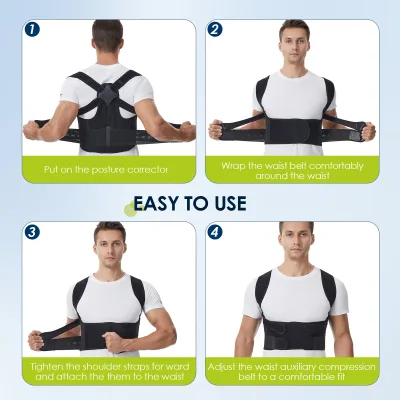 1

Put on the posture corrector

2

Wrap the waist belt comfortably around the waist

EASY TO USE

3

Tighten the shoulder straps for ward and attach the them to the waist

4

Adjust the waist auxiliary compression belt to a comfortable fit